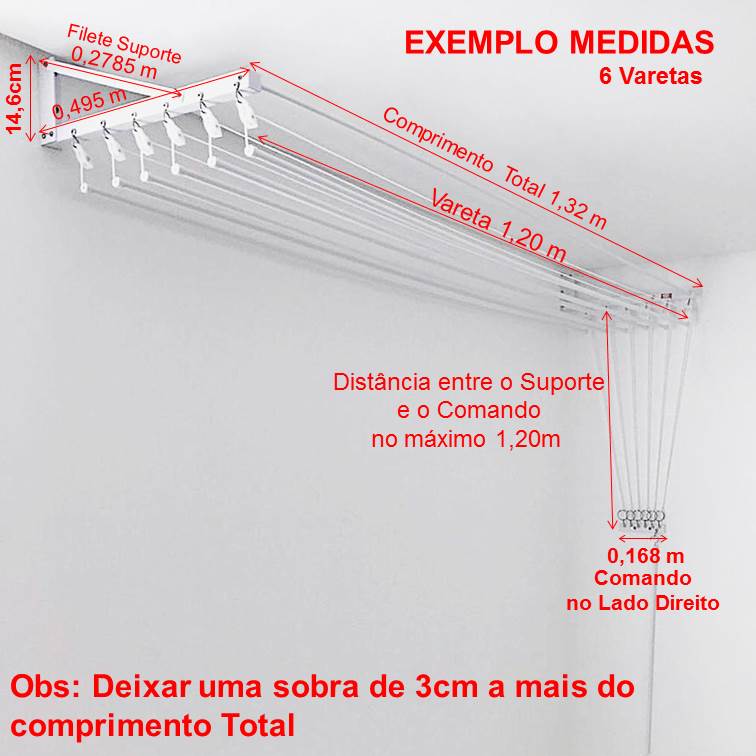 EXEMPLO MEDIDAS
6 Varetas

Filete Suporte
0,2785 m

14,6cm

0,495 m

Comprimento Total 1,32 m

Vareta 1,20 m

Distância entre o Suporte e o Comando no máximo 1,20m

0,168 m
Comando
no Lado Direito

Obs: Deixar uma sobra de 3cm a mais do comprimento Total